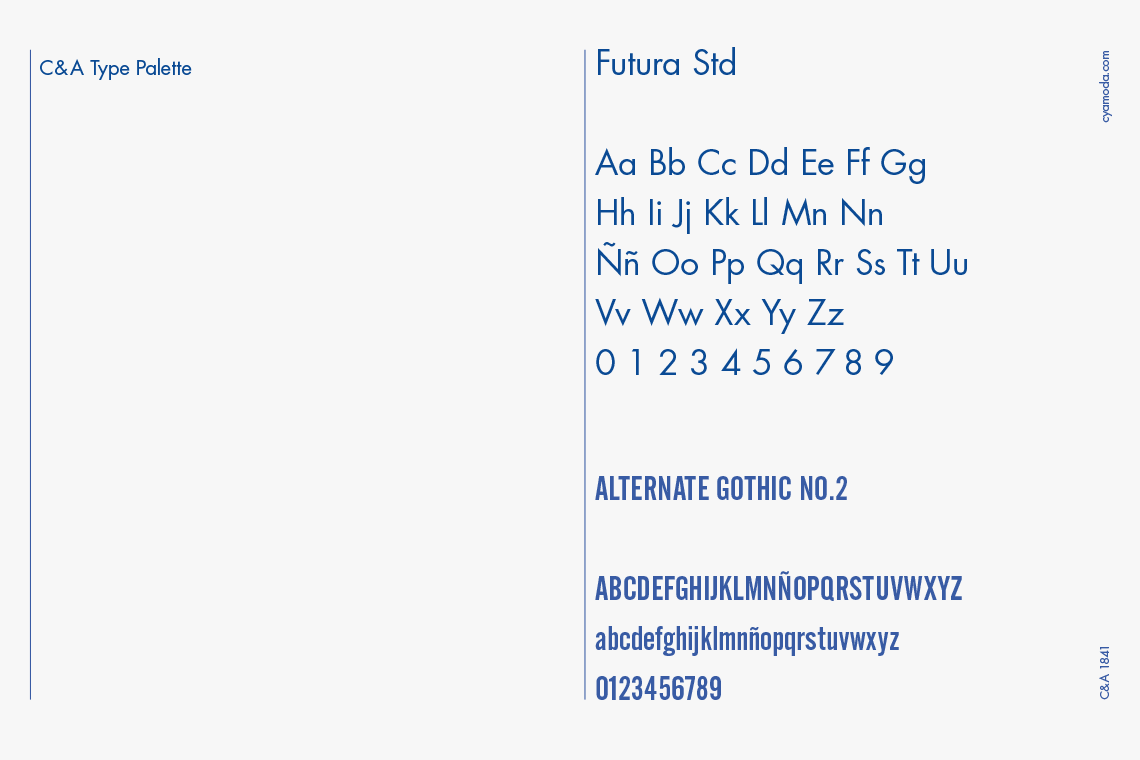 C&A Type Palette

Futura Std

Aa Bb Cc Dd Ee Ff Gg
Hh Ii Jj Kk Ll Mn Nn
Ññ Oo Pp Qq Rr Ss Tt Uu
Vv Ww Xx Yy Zz
0 1 2 3 4 5 6 7 8 9

ALTERNATE GOTHIC NO.2

ABCDEFGHIJKLMNÑOPQRSTUVWXYZ
abcdefghijklmnñopqrstuvwxyz
0123456789

cyamoda.com

C&A 1841